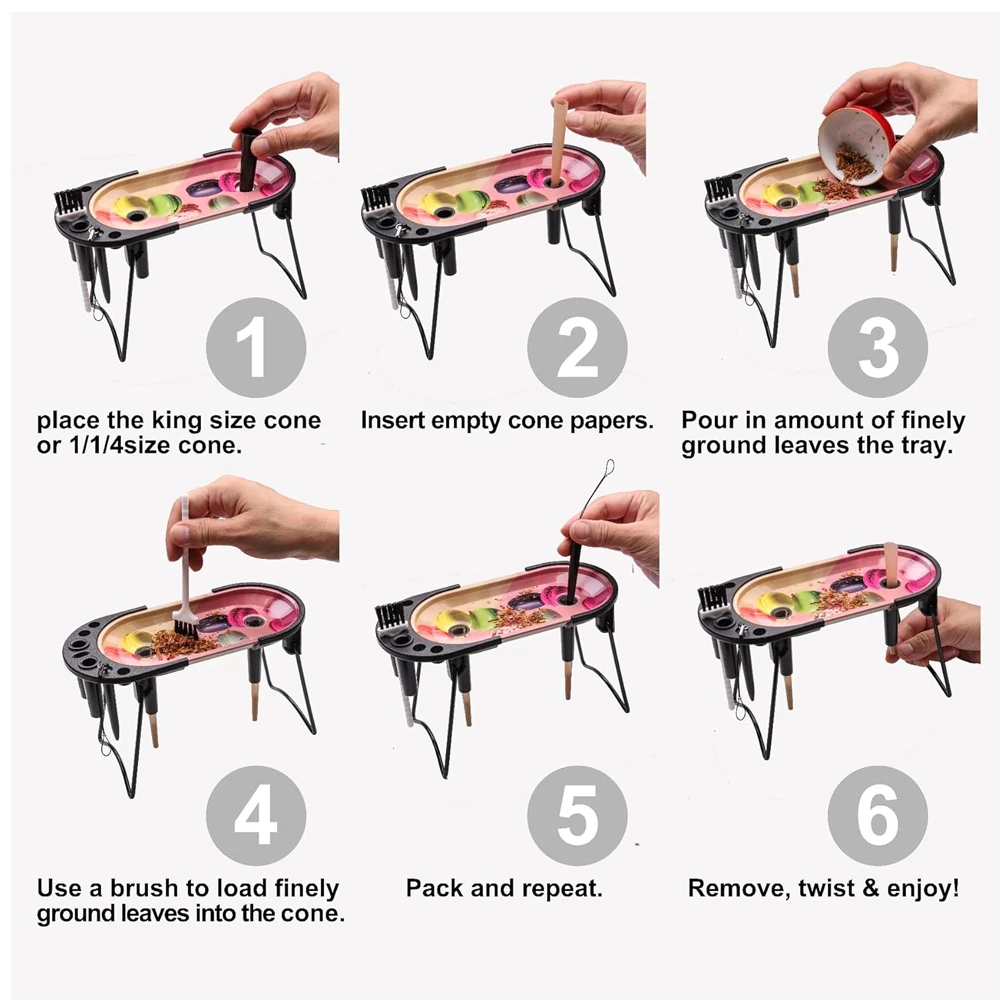 1

place the king size cone or 1/1/4size cone.

2

Insert empty cone papers.

3

Pour in amount of finely ground leaves the tray.

4

Use a brush to load finely ground leaves into the cone.

5

Pack and repeat.

6

Remove, twist & enjoy!